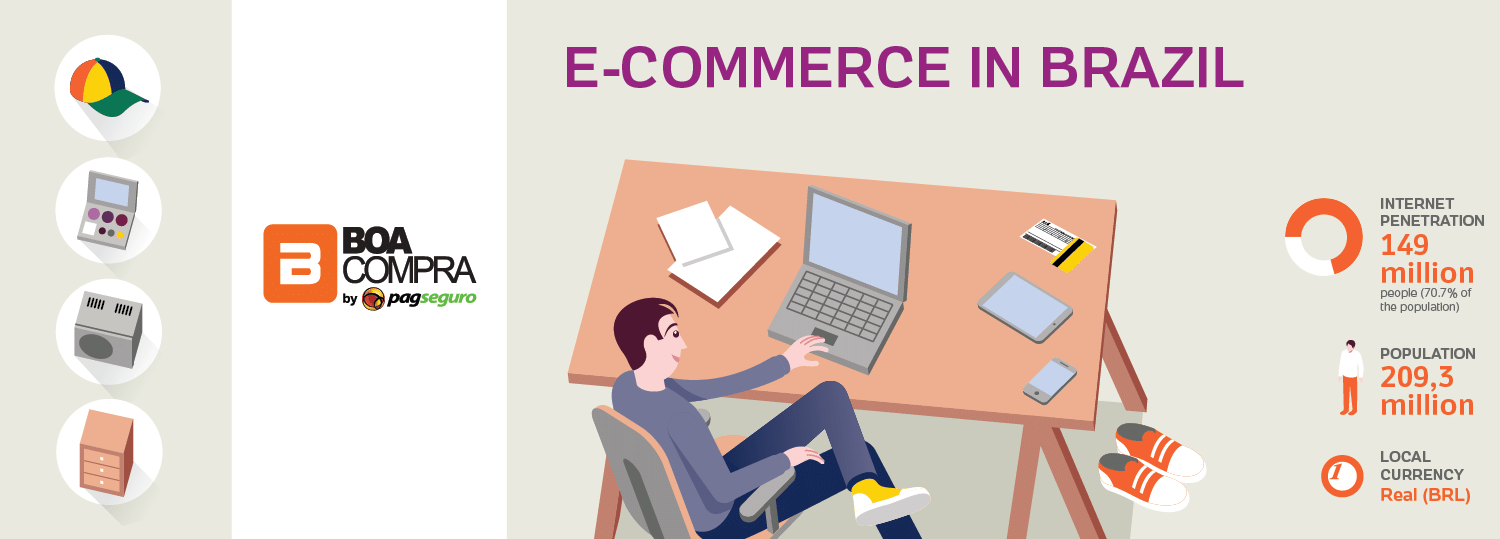 BOA COMPRA
by pagseguro

E-COMMERCE IN BRAZIL

INTERNET PENETRATION
149 million
people (70.7% of the population)

POPULATION
209,3 million

LOCAL CURRENCY
Real (BRL)